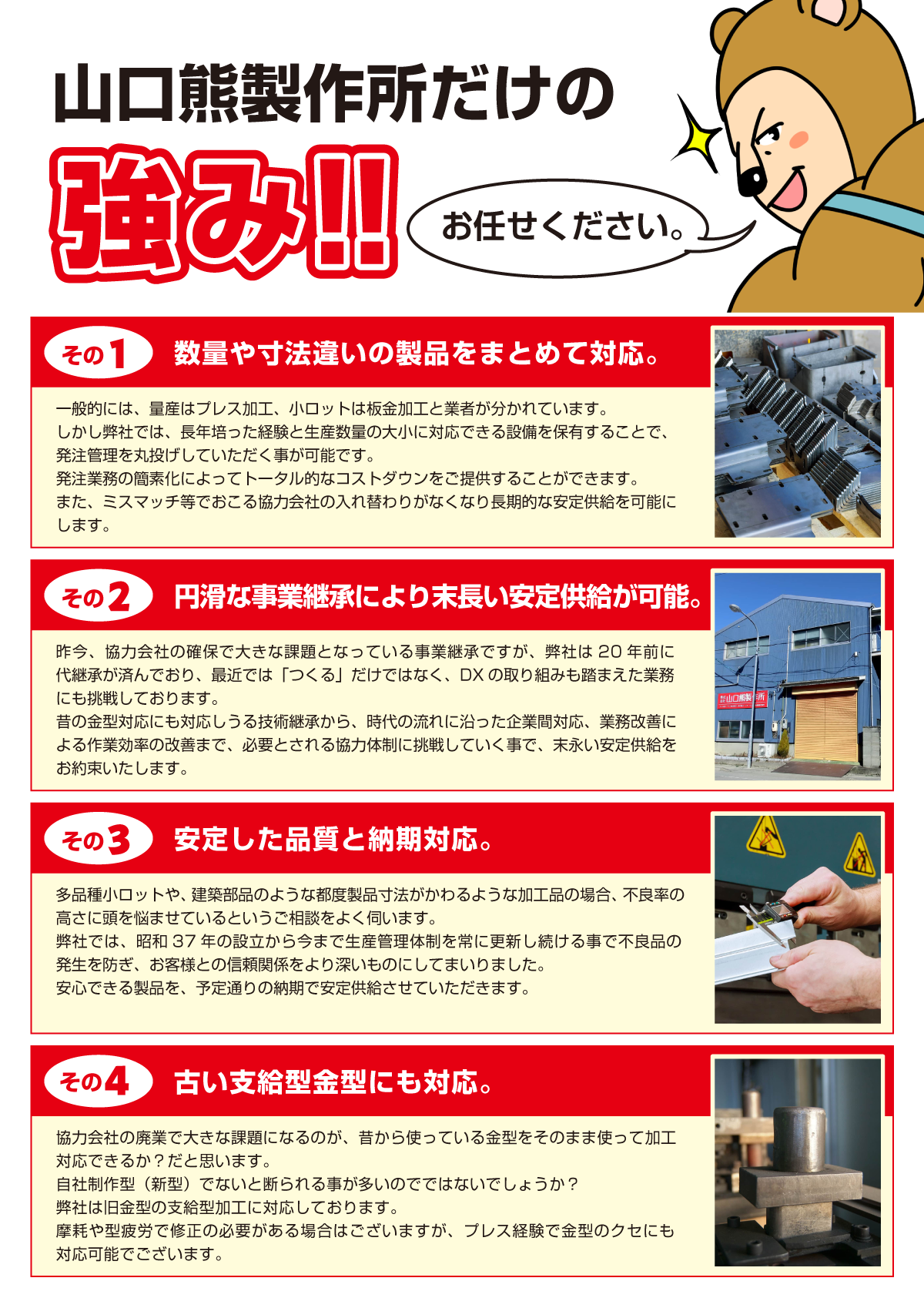 山口熊製作所だけの

強み!!

お任せください。

その1 数量や寸法違いの製品をまとめて対応。

一般的には、量産はプレス加工、小ロットは板金加工と業者が分かれています。
しかし弊社では、長年培った経験と生産数量の大小に対応できる設備を保有することで、発注管理を丸投げしていただく事が可能です。
発注業務の簡素化によってトータル的なコストダウンをご提供することができます。
また、ミスマッチ等でおこる協力会社の入れ替わりがなくなり長期的な安定供給を可能にします。

その2 円滑な事業継承により末長い安定供給が可能。

昨今、協力会社の確保で大きな課題となっている事業継承ですが、弊社は 20 年前に代継承が済んでおり、最近では「つくる」だけではなく、DX の取り組みも踏まえた業務にも挑戦しております。
昔の金型対応にも対応しうる技術継承から、時代の流れに沿った企業間対応、業務改善による作業効率の改善まで、必要とされる協力体制に挑戦していく事で、末永い安定供給をお約束いたします。

山口熊製作所

その3 安定した品質と納期対応。

多品種小ロットや、建築部品のような都度製品寸法がかわるような加工品の場合、不良率の高さに頭を悩ませているというご相談をよく伺います。
弊社では、昭和 37 年の設立から今まで生産管理体制を常に更新し続ける事で不良品の発生を防ぎ、お客様との信頼関係をより深いものにしてまいりました。
安心できる製品を、予定通りの納期で安定供給させていただきます。

その4 古い支給型金型にも対応。

協力会社の廃業で大きな課題になるのが、昔から使っている金型をそのまま使って加工対応できるか？だと思います。
自社制作型（新型）でないと断られる事が多いのでではないでしょうか？
弊社は旧金型の支給型加工に対応しております。
摩耗や型疲労で修正の必要がある場合はございますが、プレス経験で金型のクセにも対応可能でございます。